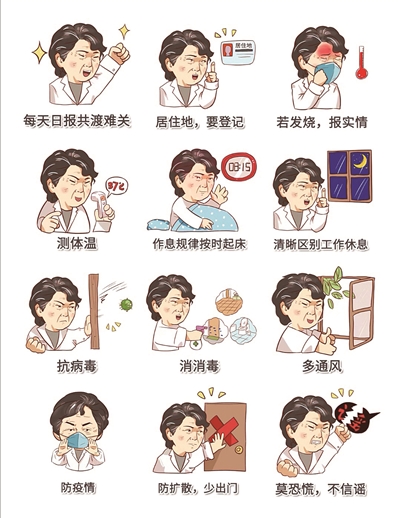 居住地

每天日报共渡难关

居住地，要登记

若发烧，报实情

37℃

08:15

测体温

作息规律按时起床

清晰区别工作休息

抗病毒

消消毒

多通风

防疫情

防扩散，少出门

莫恐慌，不信谣