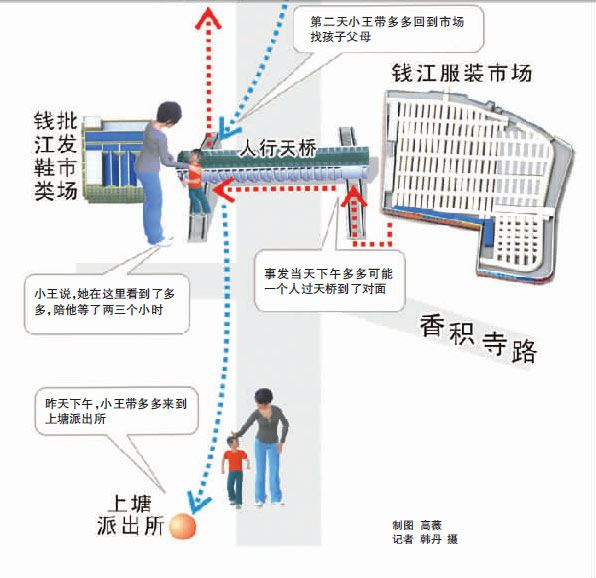 第二天小王带多多回到市场找孩子父母

钱江服装市场

钱江鞋类批发市场

人行天桥

小王说,她在这里看到了多多,陪他等了两三个小时

事发当天下午多多可能一个人过天桥到了对面

香积寺路

昨天下午,小王带多多来到上塘派出所

上塘派出所

制图 高薇
记者 韩丹 摄